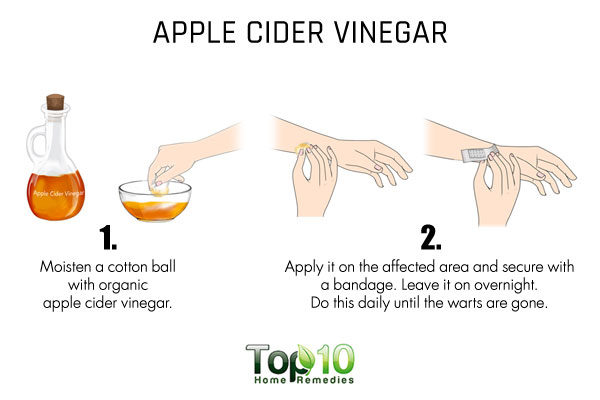 APPLE CIDER VINEGAR

Apple Cider Vinegar

1.

Moisten a cotton ball with organic apple cider vinegar.

2.

Apply it on the affected area and secure with a bandage. Leave it on overnight. Do this daily until the warts are gone.

Top 10
Home Remedies