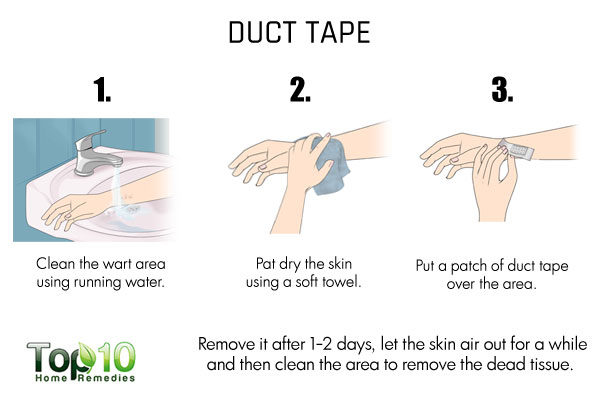 DUCT TAPE

1.

Clean the wart area using running water.

2.

Pat dry the skin using a soft towel.

3.

Put a patch of duct tape over the area.

Top 10 Home Remedies

Remove it after 1-2 days, let the skin air out for a while and then clean the area to remove the dead tissue.